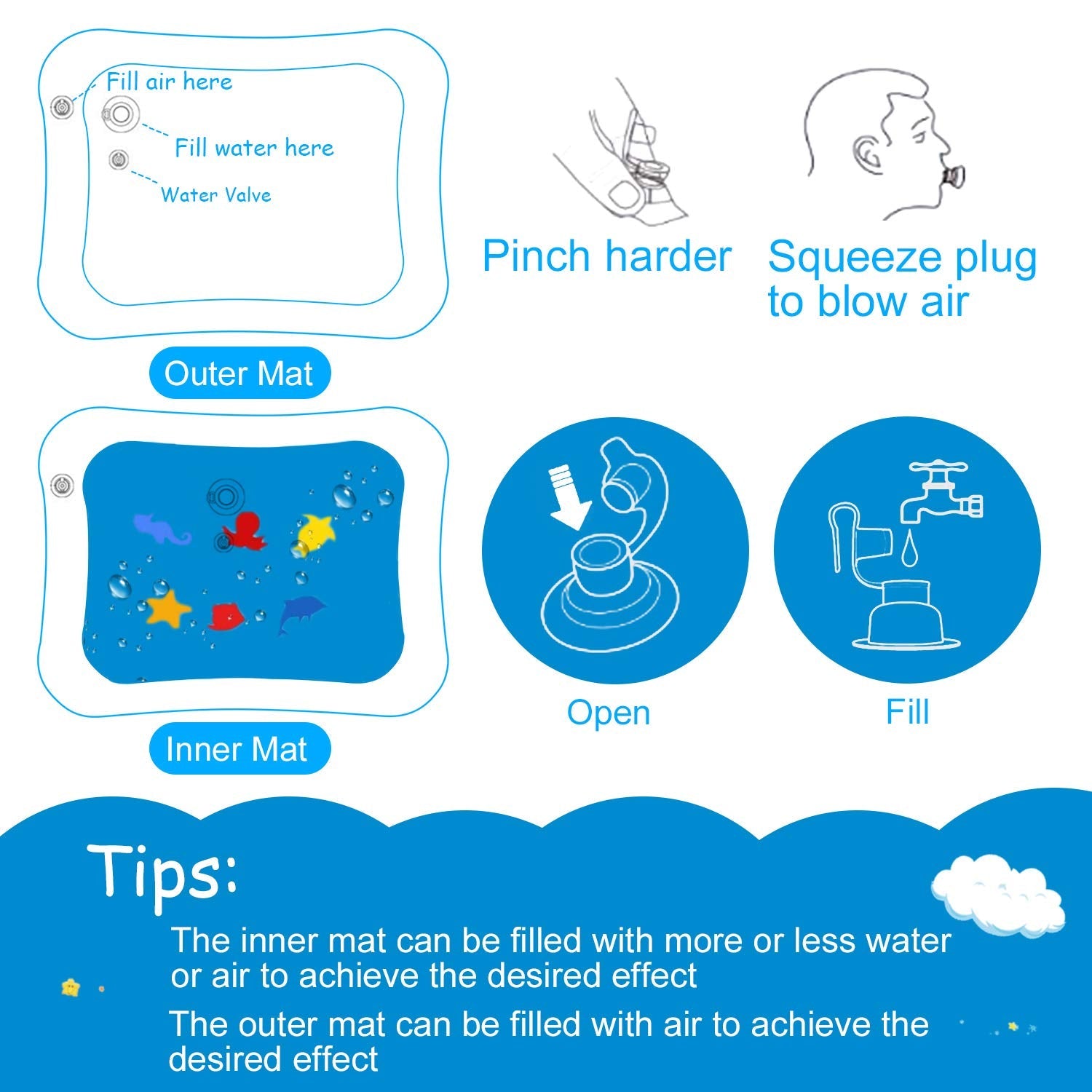 Fill air here
Fill water here
Water Valve

Outer Mat

Pinch harder

Squeeze plug to blow air

Inner Mat

Open

Fill

Tips:

The inner mat can be filled with more or less water or air to achieve the desired effect

The outer mat can be filled with air to achieve the desired effect